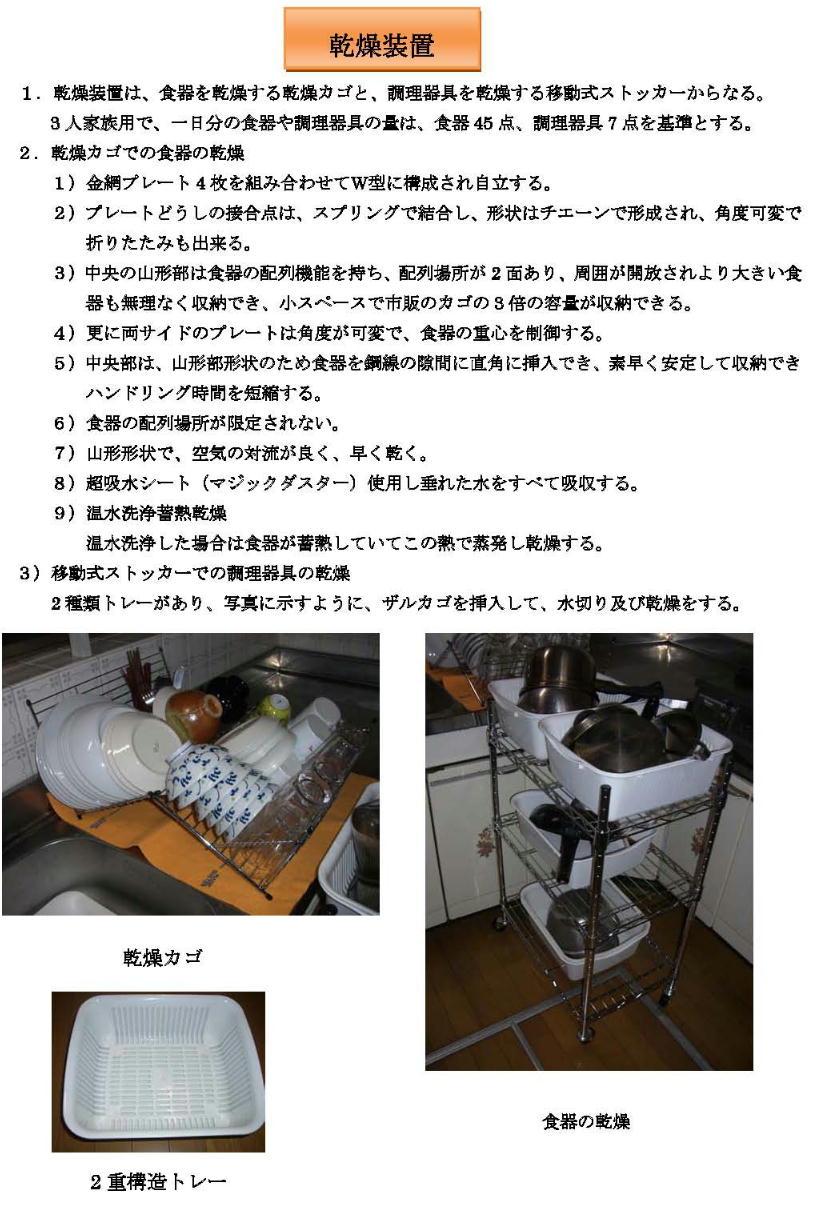 乾燥装置

1．乾燥装置は、食器を乾燥する乾燥カゴと、調理器具を乾燥する移動式ストッカーからなる。
3人家族用で、一日分の食器や調理器具の量は、食器45点、調理器具7点を基準とする。

2．乾燥カゴでの食器の乾燥

1）金網プレート4枚を組み合わせてW型に構成され自立する。

2）プレートどうしの接合点は、スプリングで結合し、形状はチエーンで形成され、角度可変で折りたたみも出来る。

3）中央の山形部は食器の配列機能を持ち、配列場所が2面あり、周囲が開放されより大きい食器も無理なく収納でき、小スペースで市販のカゴの3倍の容量が収納できる。

4）更に両サイドのプレートは角度が可変で、食器の重心を制御する。

5）中央部は、山形部形状のため食器を鋼線の隙間に直角に挿入でき、素早く安定して収納できハンドリング時間を短縮する。

6）食器の配列場所が限定されない。

7）山形形状で、空気の対流が良く、早く乾く。

8）超吸水シート（マジックダスター）使用し垂れた水をすべて吸収する。

9）温水洗浄蓄熱乾燥
温水洗浄した場合は食器が蓄熱していてこの熱で蒸発し乾燥する。

3）移動式ストッカーでの調理器具の乾燥
2種類トレーがあり、写真に示すように、ザルカゴを挿入して、水切り及び乾燥をする。

乾燥カゴ

2重構造トレー

食器の乾燥